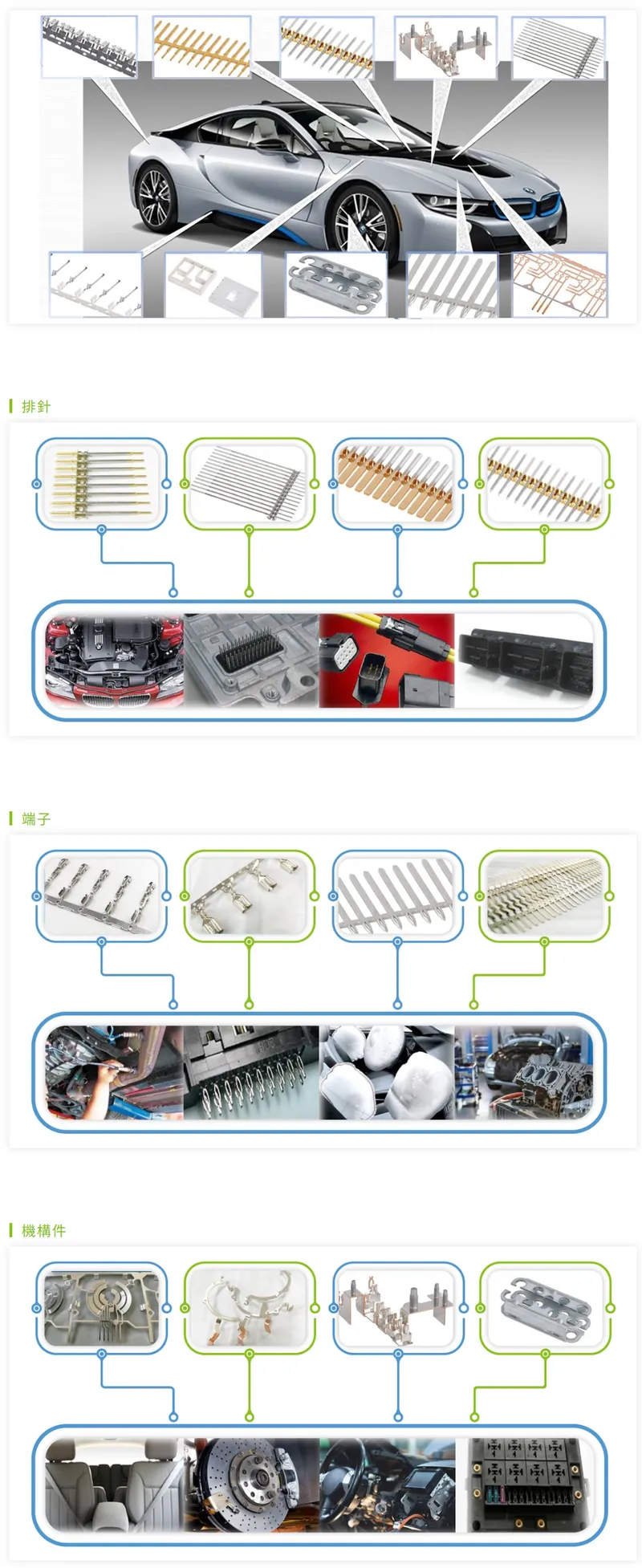 排針

端子

機構件