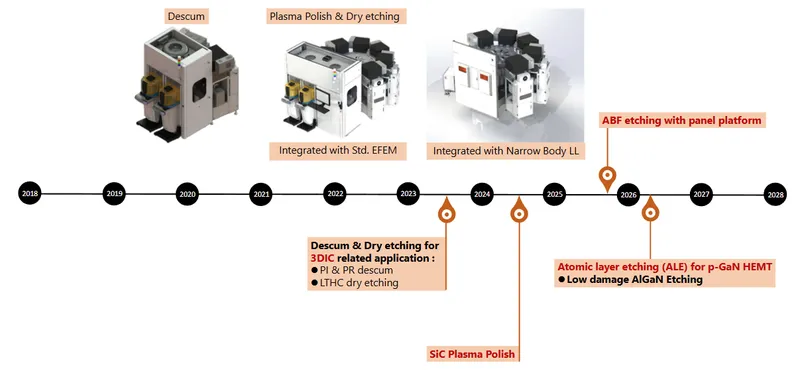 Descum

Plasma Polish & Dry etching

Integrated with Std. EFEM

Integrated with Narrow Body LL

ABF etching with panel platform

2018 2019 2020 2021 2022 2023 2024 2025 2026 2027 2028

Descum & Dry etching for 3DIC related application :
● PI & PR descum
● LTHC dry etching

Atomic layer etching (ALE) for p-GaN HEMT
● Low damage AlGaN Etching

SiC Plasma Polish