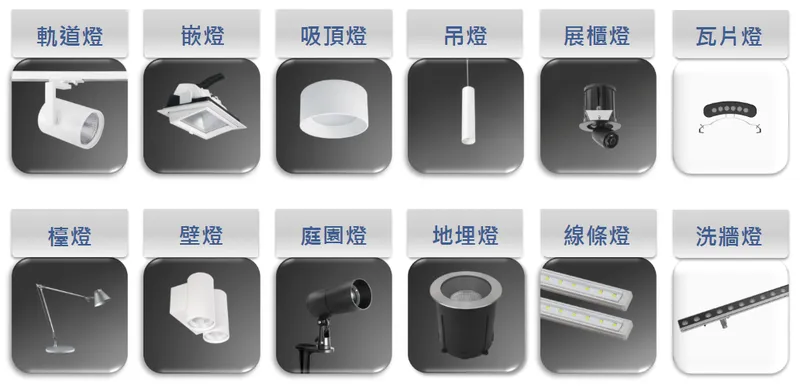 軌道燈 嵌燈 吸頂燈 吊燈 展櫃燈 瓦片燈

檯燈 壁燈 庭園燈 地埋燈 線條燈 洗牆燈